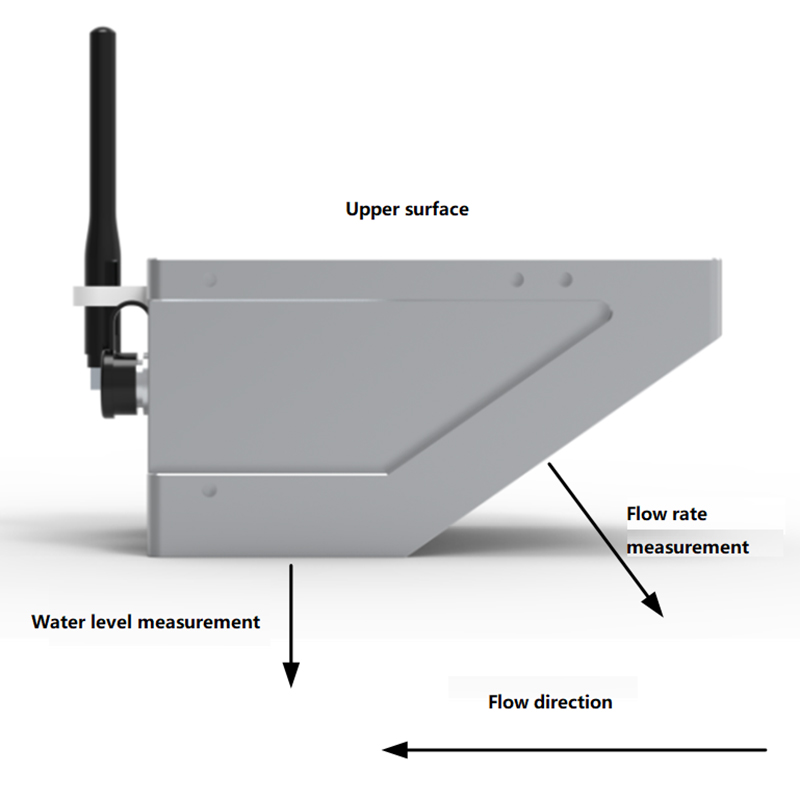 Upper surface

Flow rate measurement

Water level measurement

Flow direction