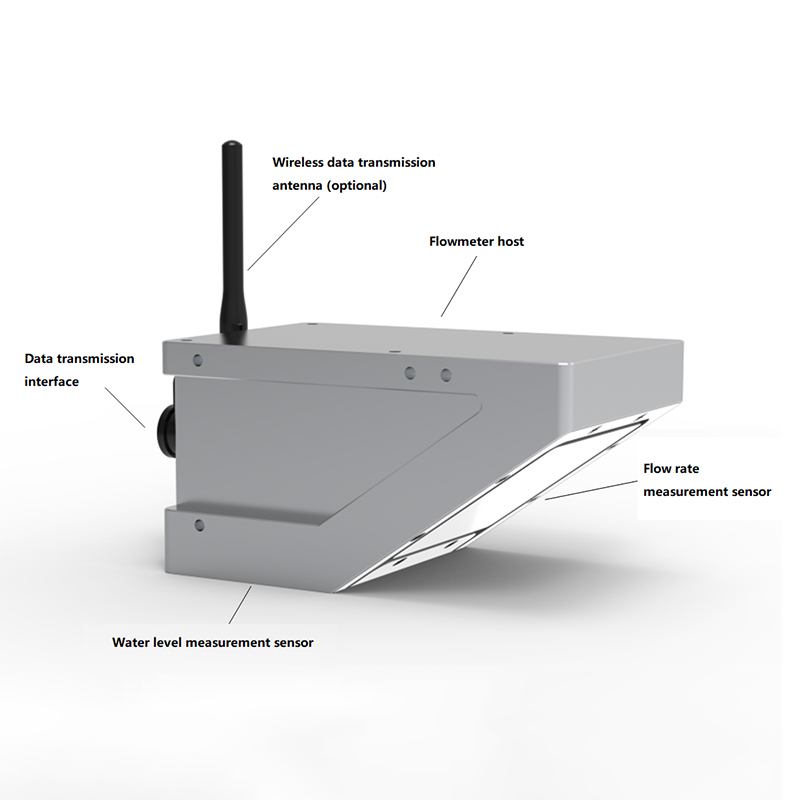 Wireless data transmission antenna (optional)

Flowmeter host

Data transmission interface

Flow rate measurement sensor

Water level measurement sensor