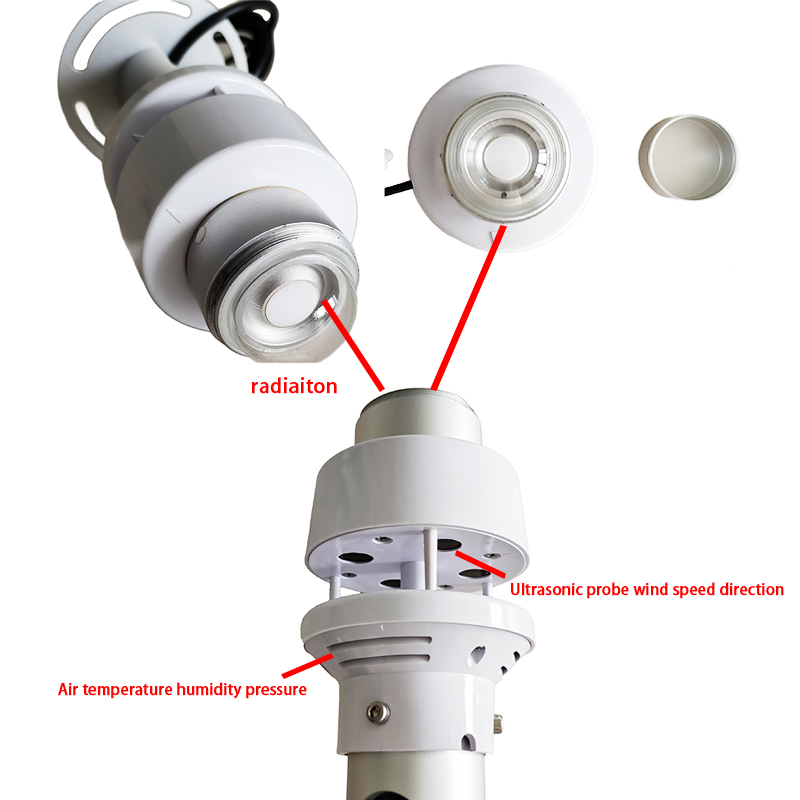 radiaiton

Ultrasonic probe wind speed direction

Air temperature humidity pressure