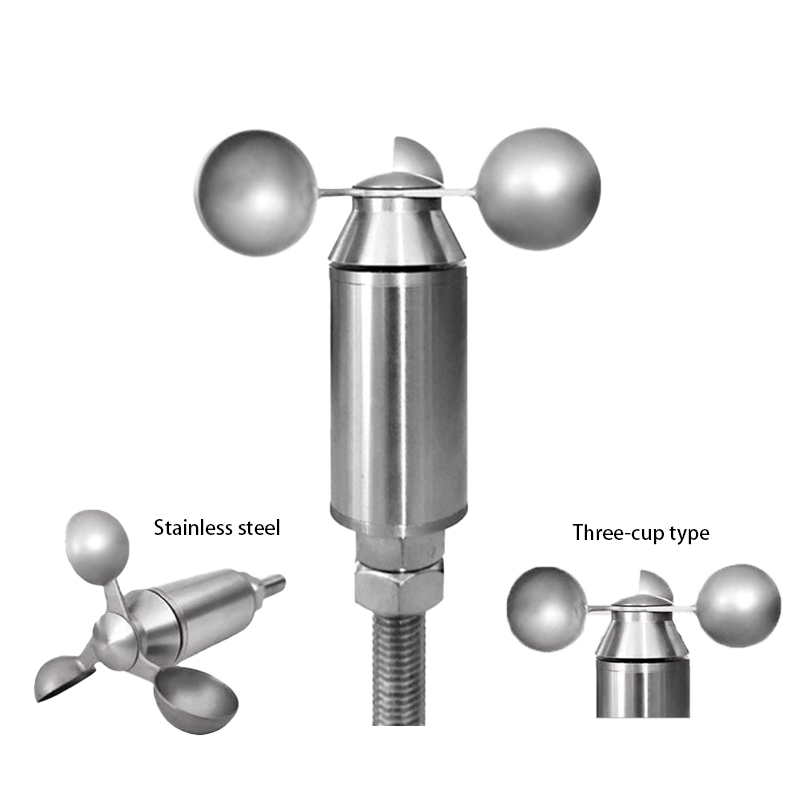 Stainless steel

Three-cup type