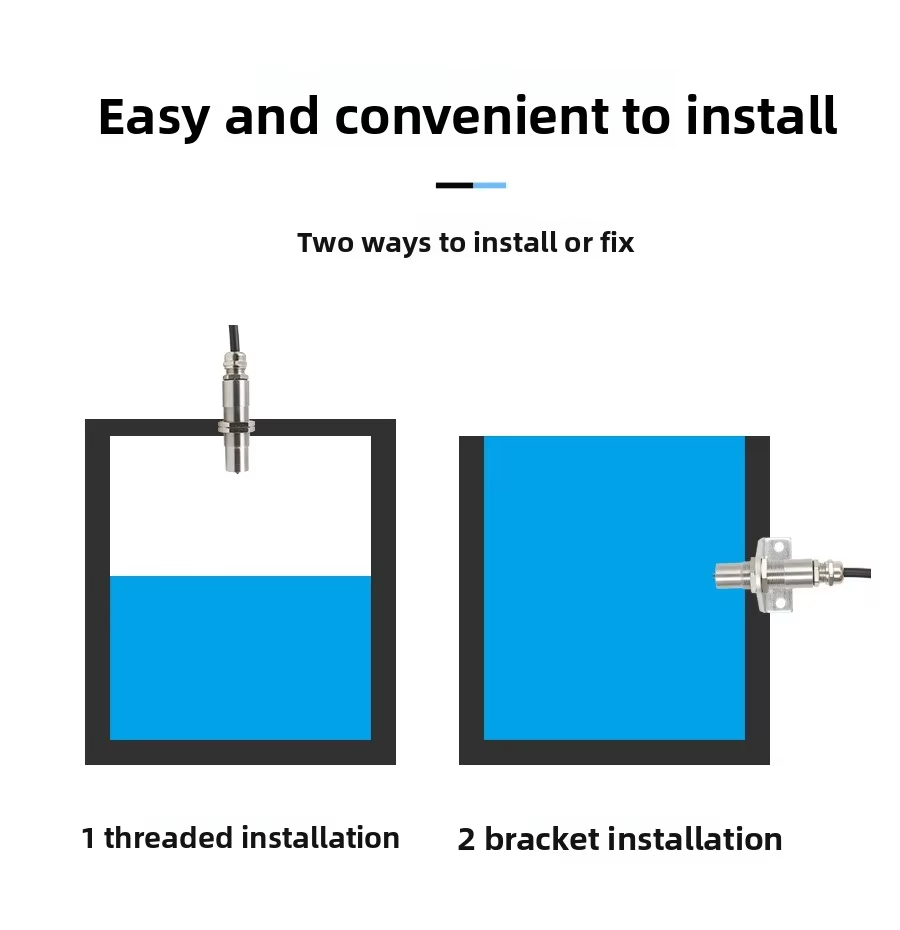 Easy and convenient to install

Two ways to install or fix

1 threaded installation

2 bracket installation