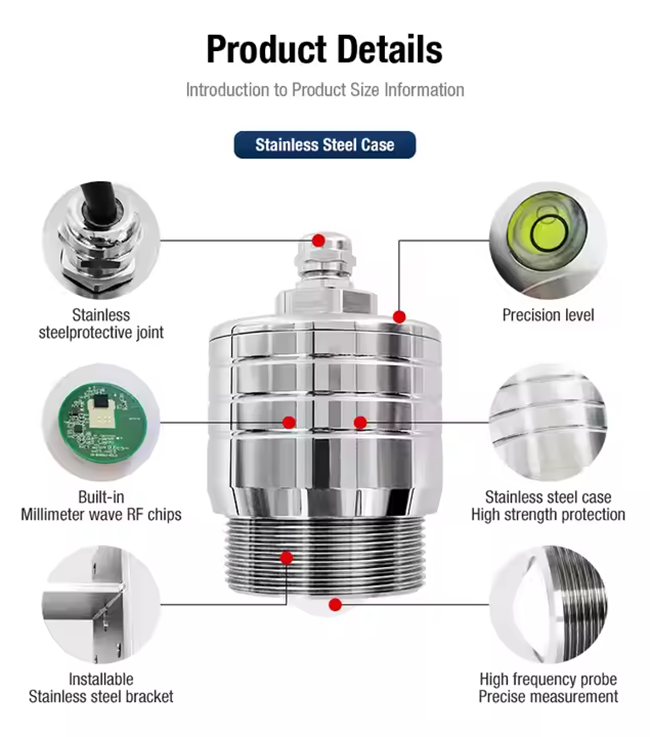 Product Details

Introduction to Product Size Information

Stainless Steel Case

Stainless
steelprotective joint

Precision level

Built-in
Millimeter wave RF chips

Stainless steel case
High strength protection

Installable
Stainless steel bracket

High frequency probe
Precise measurement